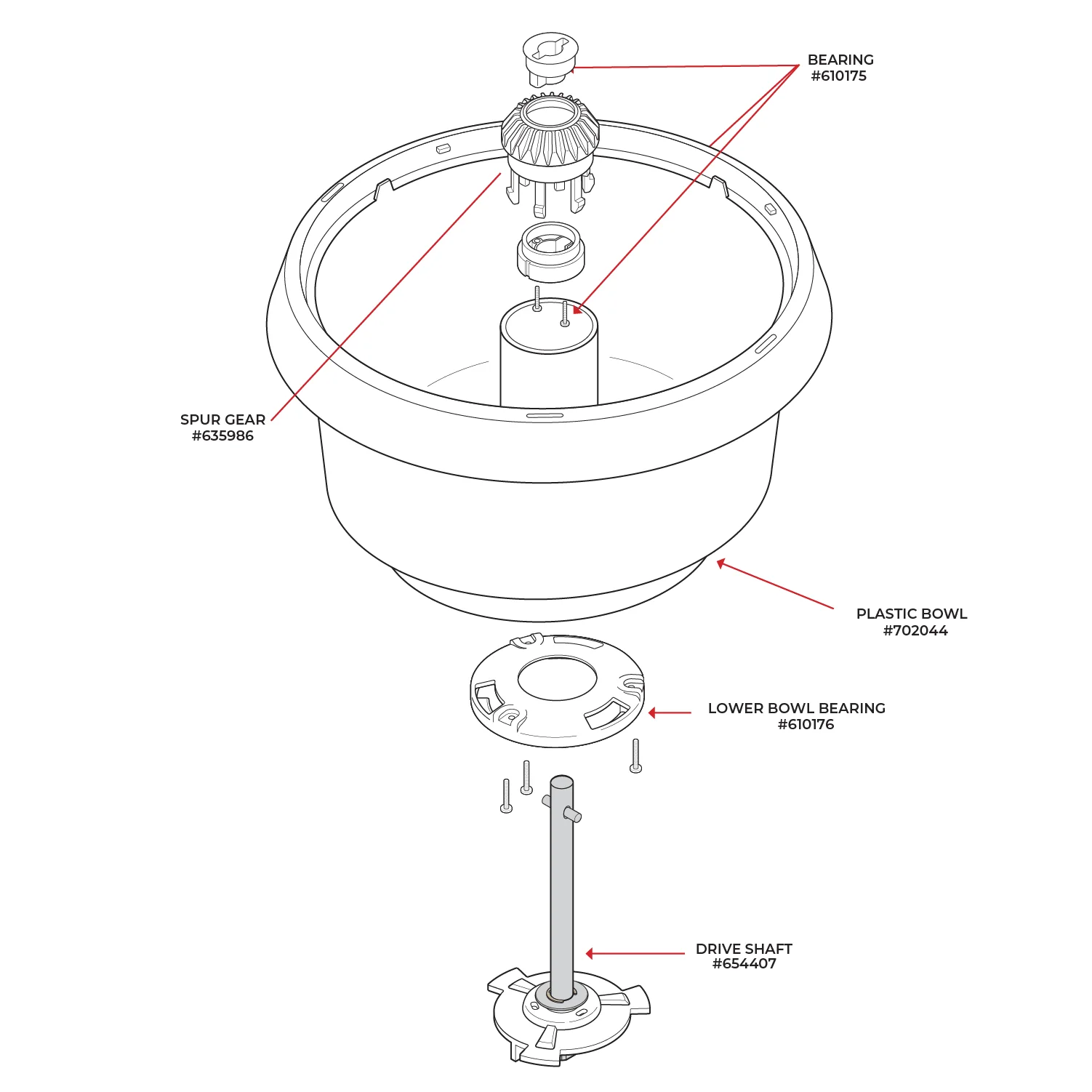 BEARING
#610175

SPUR GEAR
#635986

PLASTIC BOWL
#702044

LOWER BOWL BEARING
#610176

DRIVE SHAFT
#654407